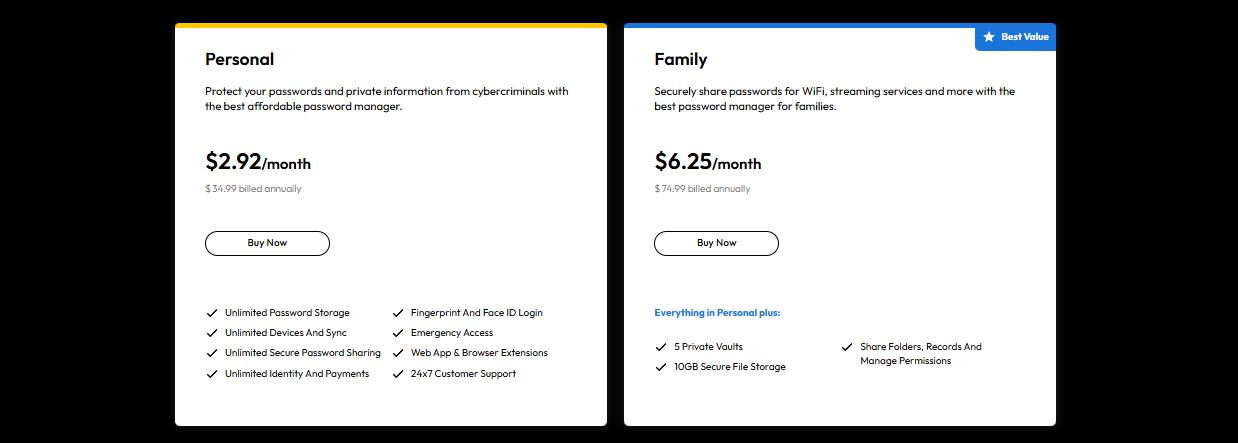 Personal

Protect your passwords and private information from cybercriminals with the best affordable password manager.

$2.92/month

$34.99 billed annually

Buy Now

Unlimited Password Storage
Unlimited Devices And Sync
Unlimited Secure Password Sharing
Unlimited Identity And Payments

Fingerprint And Face ID Login
Emergency Access
Web App & Browser Extensions
24x7 Customer Support

Best Value

Family

Securely share passwords for WiFi, streaming services and more with the best password manager for families.

$6.25/month

$74.99 billed annually

Buy Now

Everything in Personal plus:

5 Private Vaults
10GB Secure File Storage

Share Folders, Records And Manage Permissions